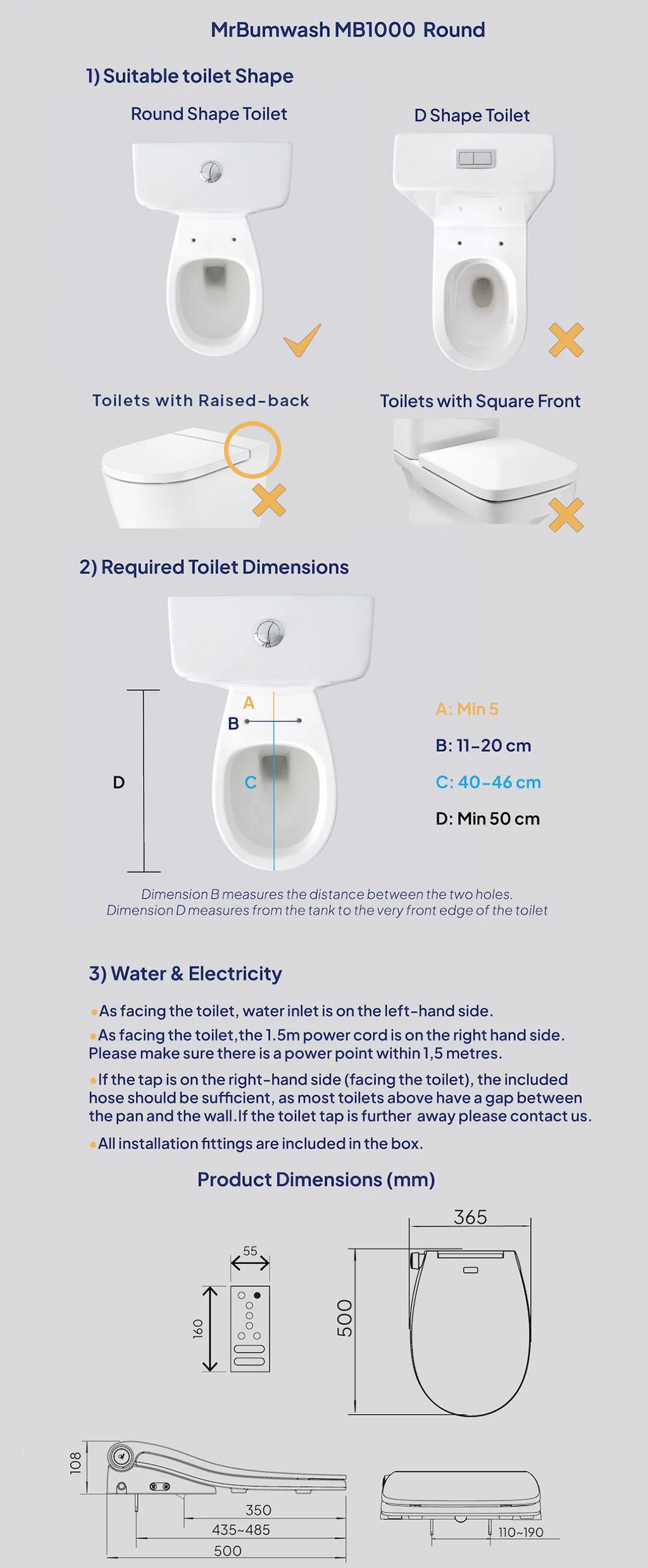 MrBumwash MB1000 Round

1) Suitable toilet Shape

Round Shape Toilet

D Shape Toilet

Toilets with Raised-back

Toilets with Square Front

2) Required Toilet Dimensions

A

B

C

D

A: Min 5

B: 11-20 cm

C: 40-46 cm

D: Min 50 cm

Dimension B measures the distance between the two holes.
Dimension D measures from the tank to the very front edge of the toilet

3) Water & Electricity

•As facing the toilet, water inlet is on the left-hand side.

•As facing the toilet,the 1.5m power cord is on the right hand side. Please make sure there is a power point within 1,5 metres.

•If the tap is on the right-hand side (facing the toilet), the included hose should be sufficient, as most toilets above have a gap between the pan and the wall.If the toilet tap is further away please contact us.

•All installation fittings are included in the box.

Product Dimensions (mm)

55

160

365

500

108

350

435~485

500

110~190